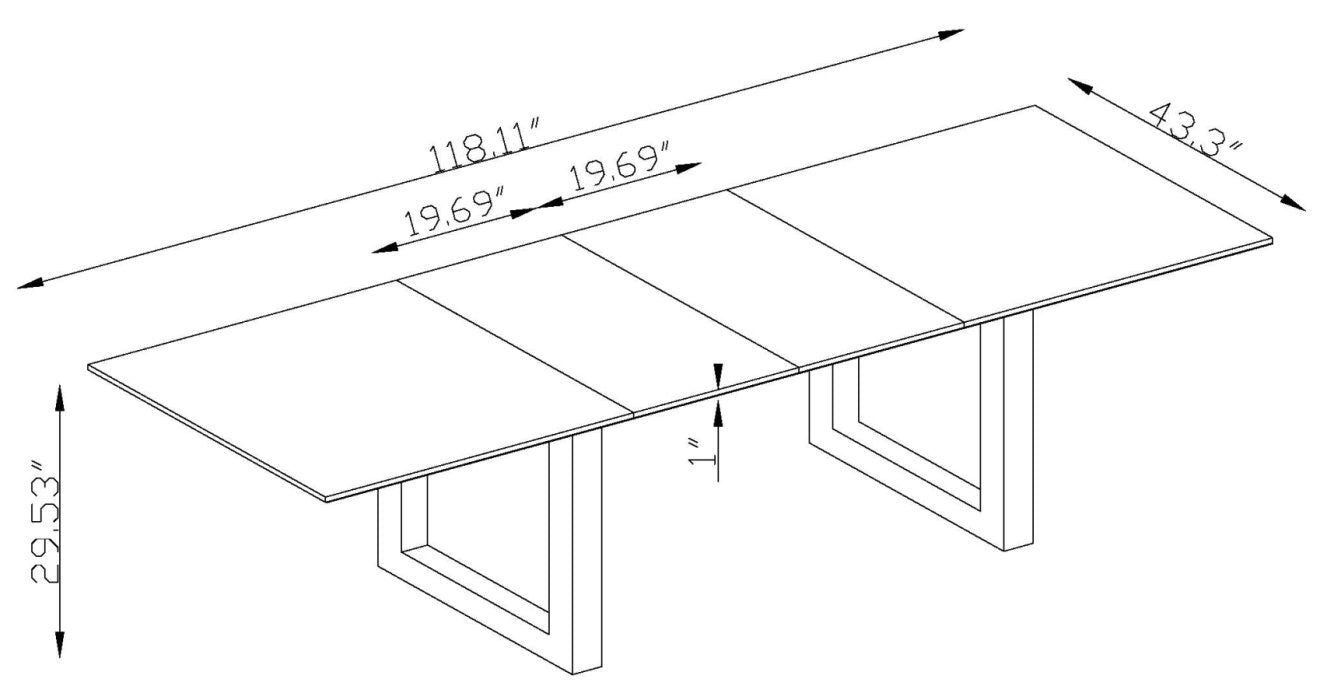 118,11"
43,3"
19,69"
19,69"
1"
29,53"